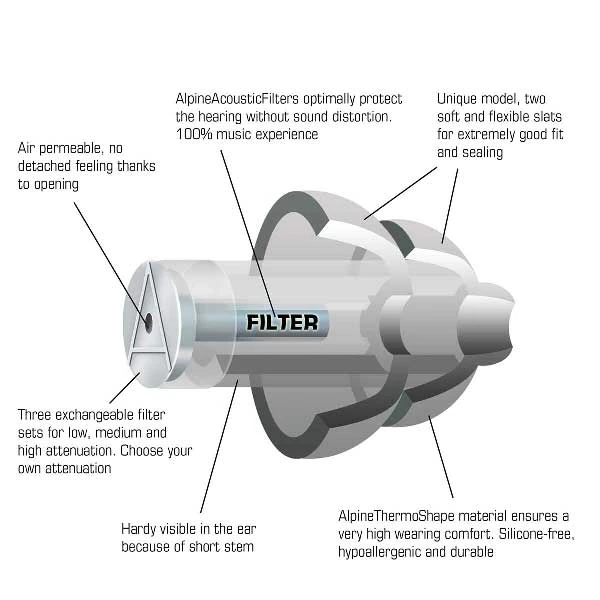 AlpineAcousticFilters optimally protect the hearing without sound distortion. 100% music experience

Unique model, two soft and flexible slats for extremely good fit and sealing

Air permeable, no detached feeling thanks to opening

FILTER

Three exchangeable filter sets for low, medium and high attenuation. Choose your own attenuation

Hardy visible in the ear because of short stem

AlpineThermoShape material ensures a very high wearing comfort. Silicone-free, hypoallergenic and durable